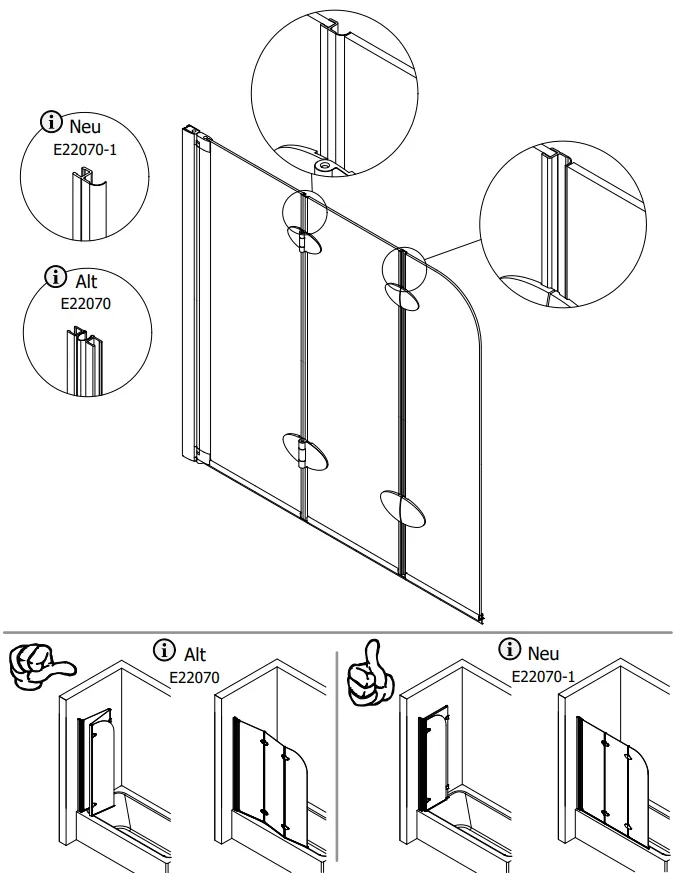 Neu
E22070-1

Alt
E22070

Alt
E22070

Neu
E22070-1